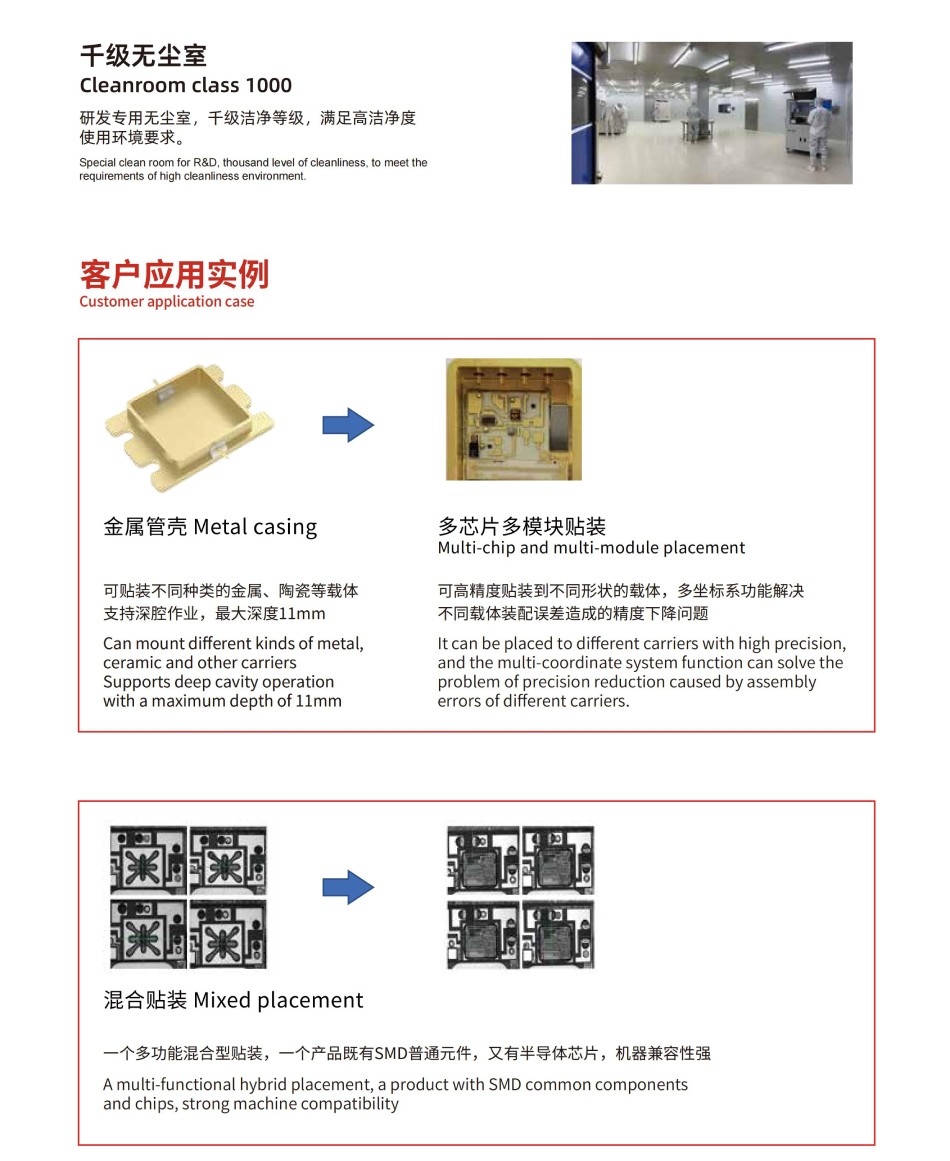 千级无尘室
Cleanroom class 1000

研发专用无尘室，千级洁净等级，满足高洁净度使用环境要求。

Special clean room for R&D, thousand level of cleanliness, to meet the requirements of high cleanliness environment.

客户应用实例
Customer application case

金属管壳 Metal casing

可贴装不同种类的金属、陶瓷等载体
支持深腔作业，最大深度11mm

Can mount different kinds of metal, ceramic and other carriers
Supports deep cavity operation with a maximum depth of 11mm

多芯片多模块贴装
Multi-chip and multi-module placement

可高精度贴装到不同形状的载体，多坐标系功能解决不同载体装配误差造成的精度下降问题

It can be placed to different carriers with high precision, and the multi-coordinate system function can solve the problem of precision reduction caused by assembly errors of different carriers.

混合贴装 Mixed placement

一个多功能混合型贴装，一个产品既有SMD普通元件，又有半导体芯片，机器兼容性强

A multi-functional hybrid placement, a product with SMD common components and chips, strong machine compatibility